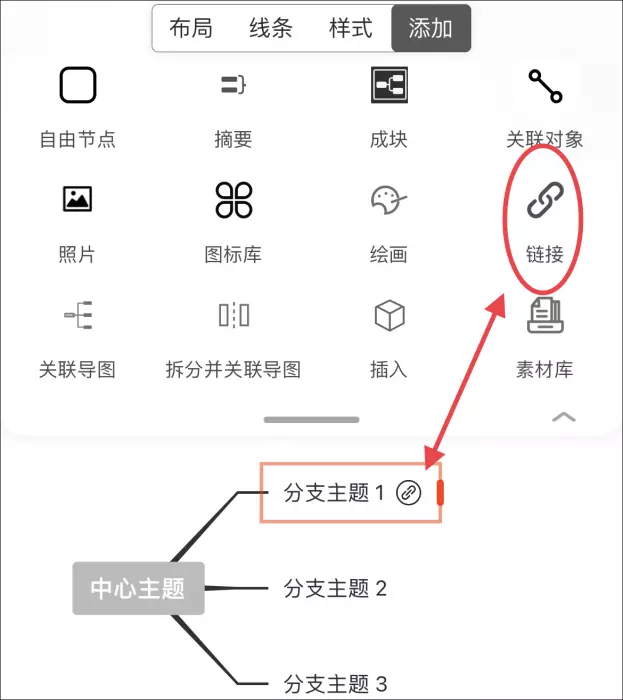 布局 线条 样式 添加

自由节点 摘要 成块 关联对象

照片 图标库 绘画 链接

关联导图 拆分并关联导图 插入 素材库

分支主题 1

中心主题

分支主题 2

分支主题 3